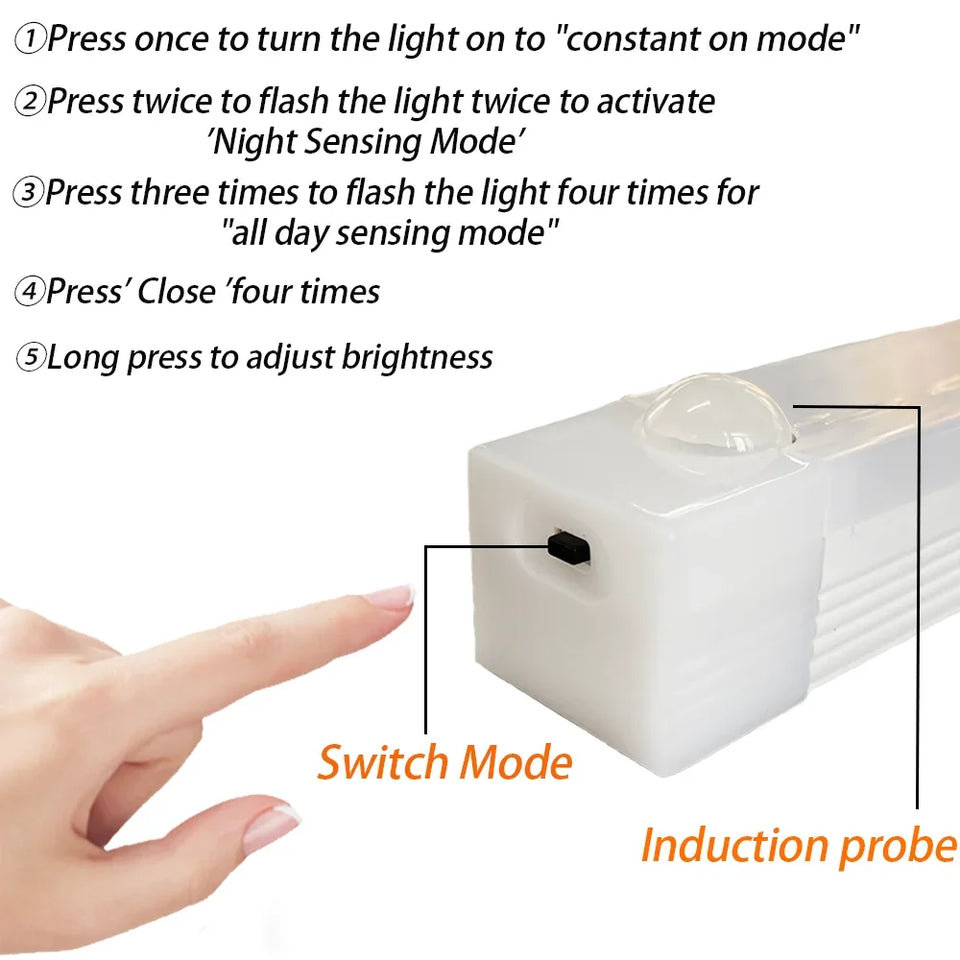 ①Press once to turn the light on to "constant on mode"

②Press twice to flash the light twice to activate 'Night Sensing Mode'

③Press three times to flash the light four times for "all day sensing mode"

④Press' Close 'four times

⑤Long press to adjust brightness

Switch Mode

Induction probe