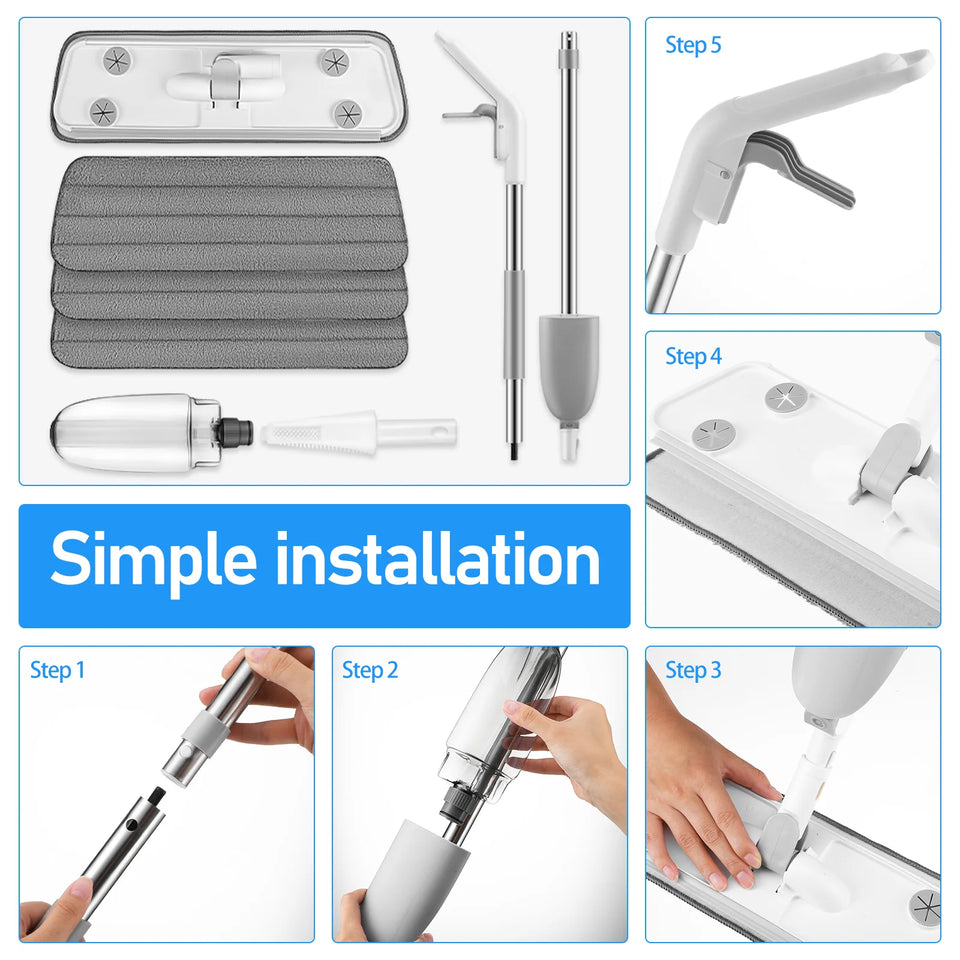 Step 5

Step 4

Simple installation

Step 1

Step 2

Step 3