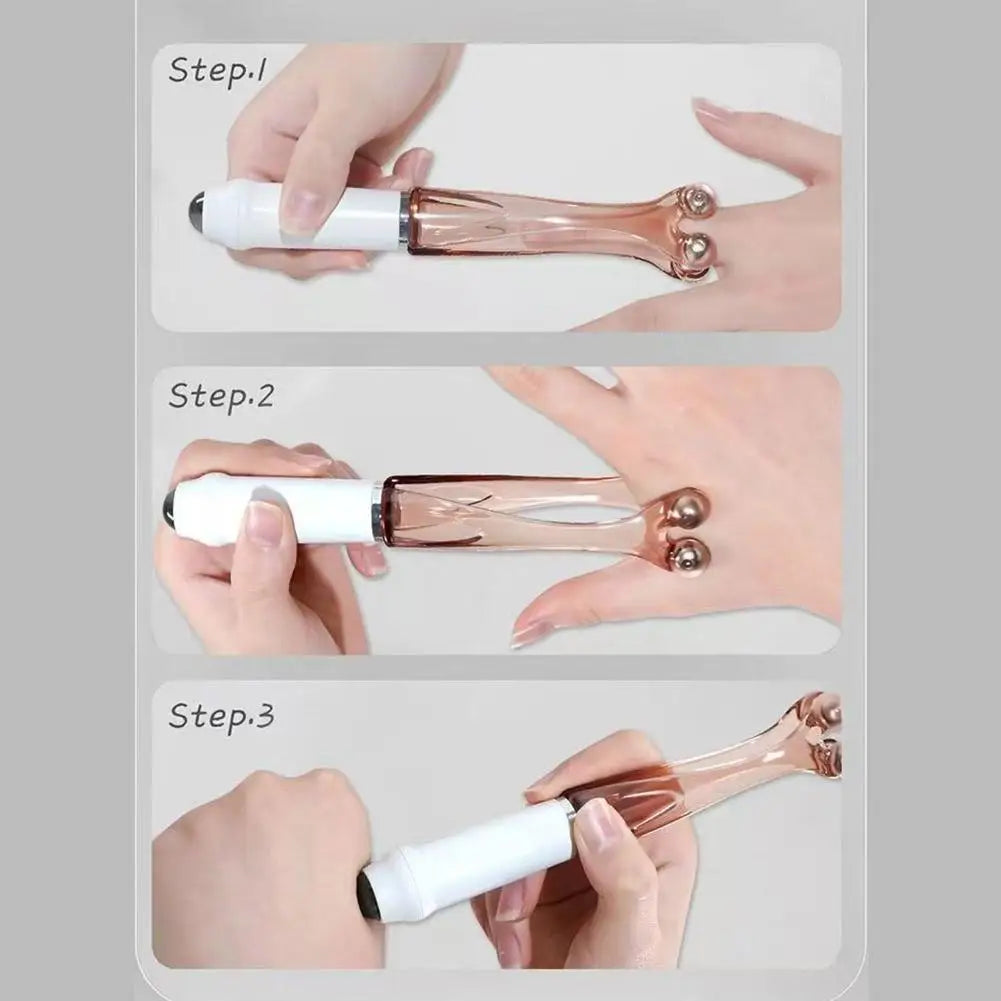 Step.1

Step.2

Step.3