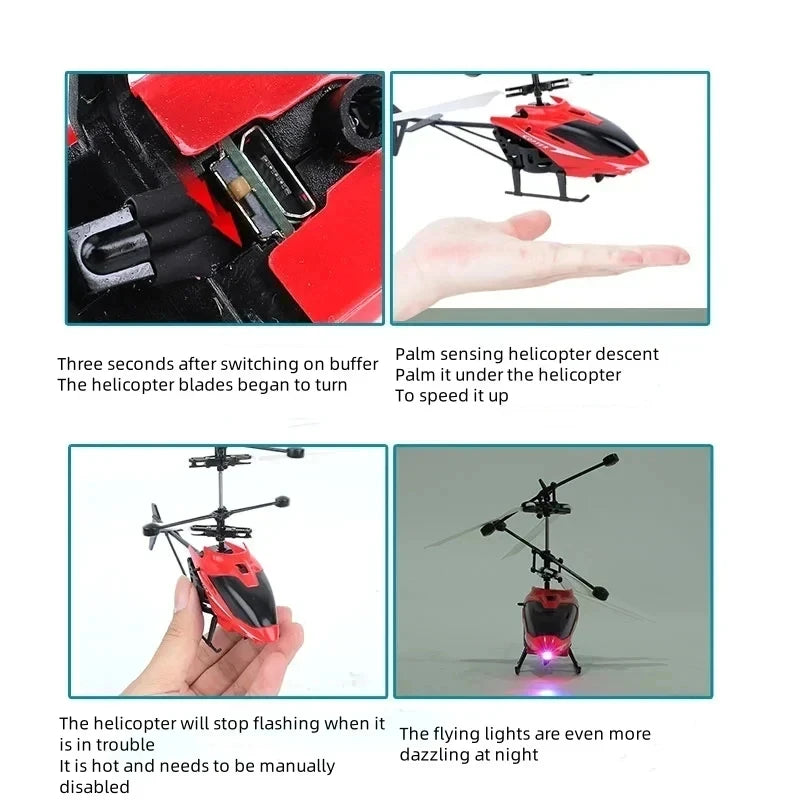 Three seconds after switching on buffer
The helicopter blades began to turn

Palm sensing helicopter descent
Palm it under the helicopter
To speed it up

The helicopter will stop flashing when it is in trouble
It is hot and needs to be manually disabled

The flying lights are even more dazzling at night