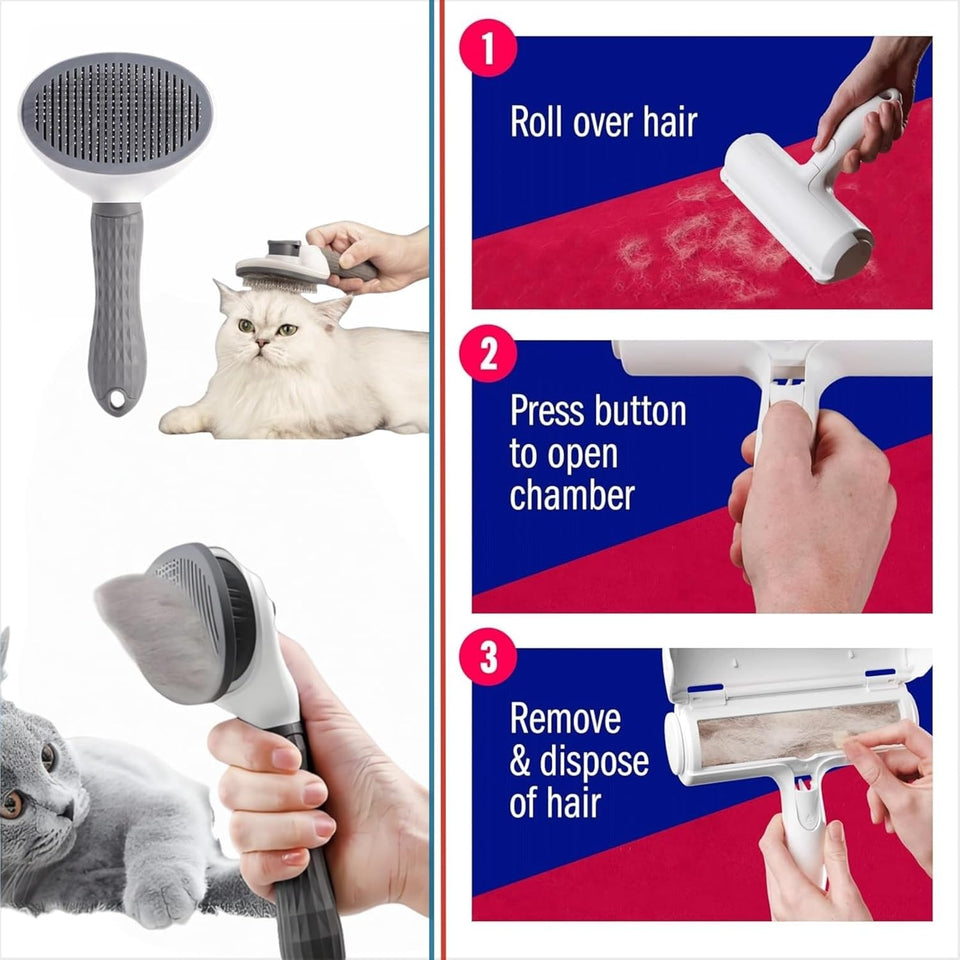 1
Roll over hair

2
Press button to open chamber

3
Remove & dispose of hair