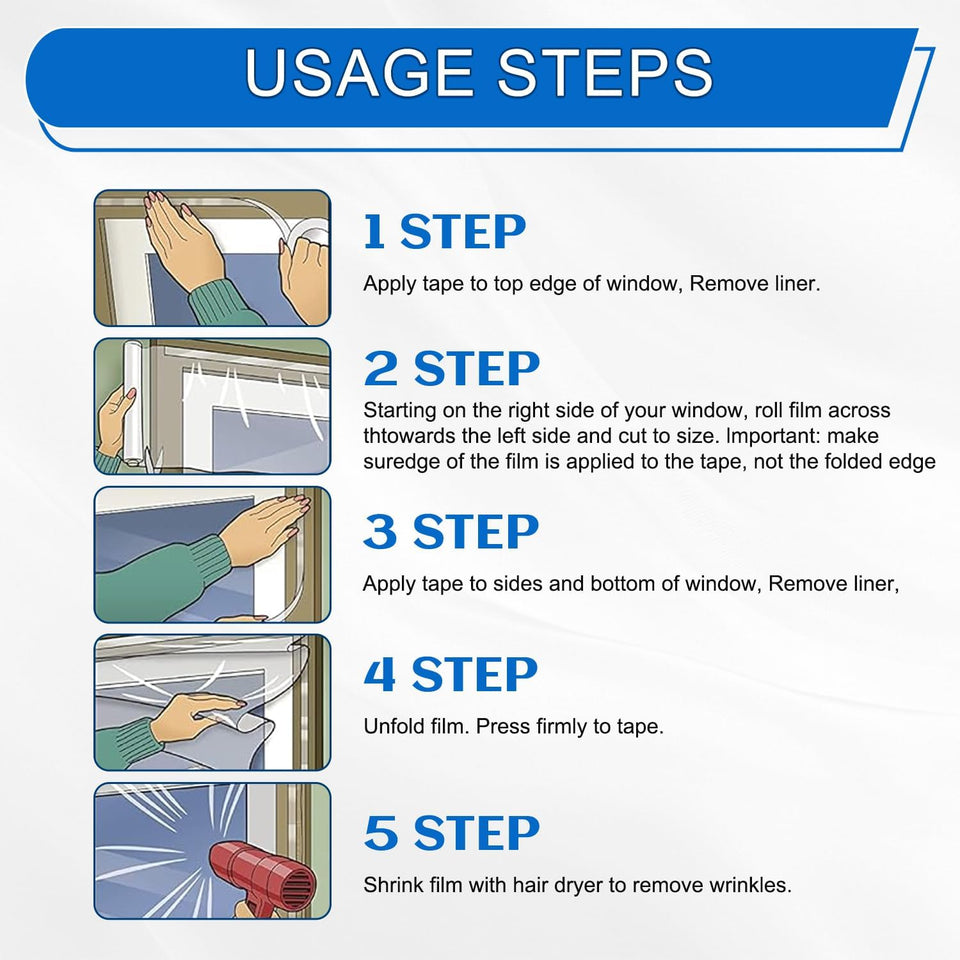 USAGE STEPS

1 STEP

Apply tape to top edge of window, Remove liner.

2 STEP

Starting on the right side of your window, roll film across thtowards the left side and cut to size. Important: make suredge of the film is applied to the tape, not the folded edge

3 STEP

Apply tape to sides and bottom of window, Remove liner,

4 STEP

Unfold film. Press firmly to tape.

5 STEP

Shrink film with hair dryer to remove wrinkles.